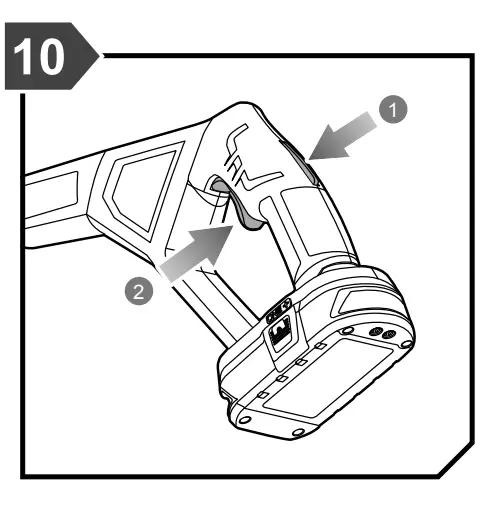 10

1

2