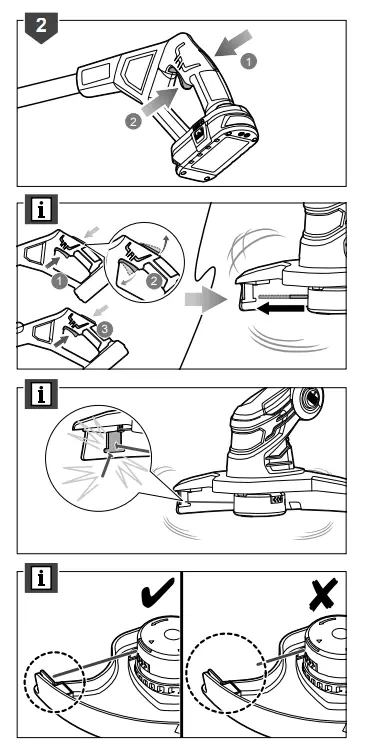 2
1
2
i
1
2
3
i
i
✔
✘