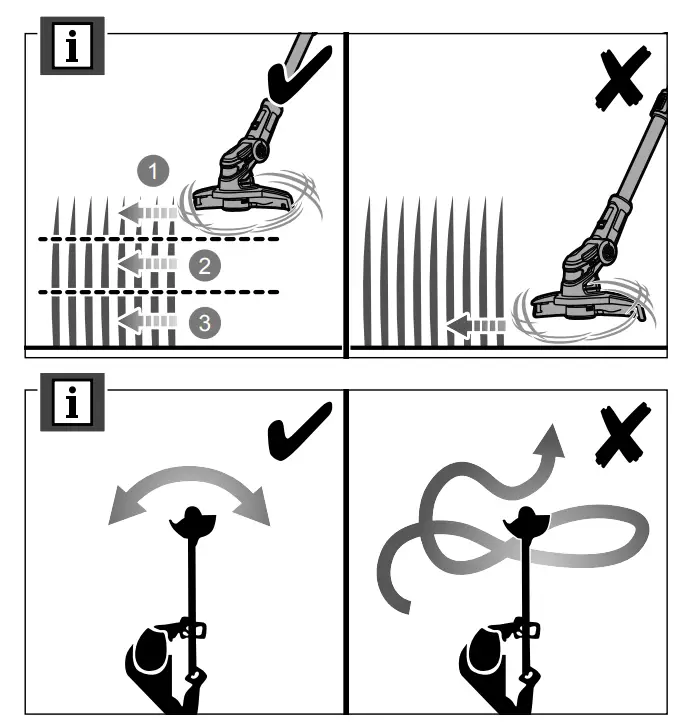 i

1
2
3

i