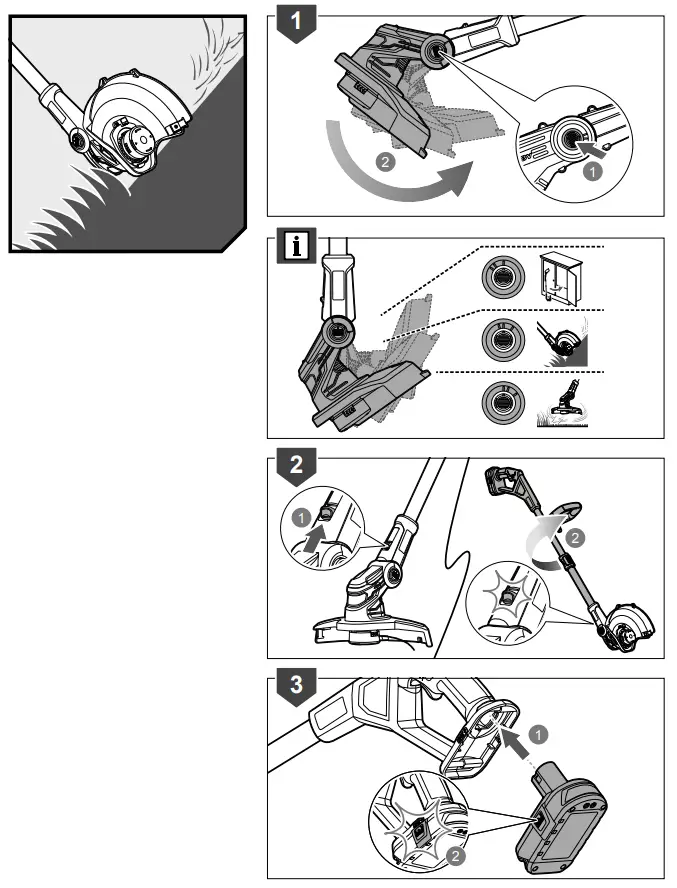 1
2
1
i
2
1
2
3
1
2