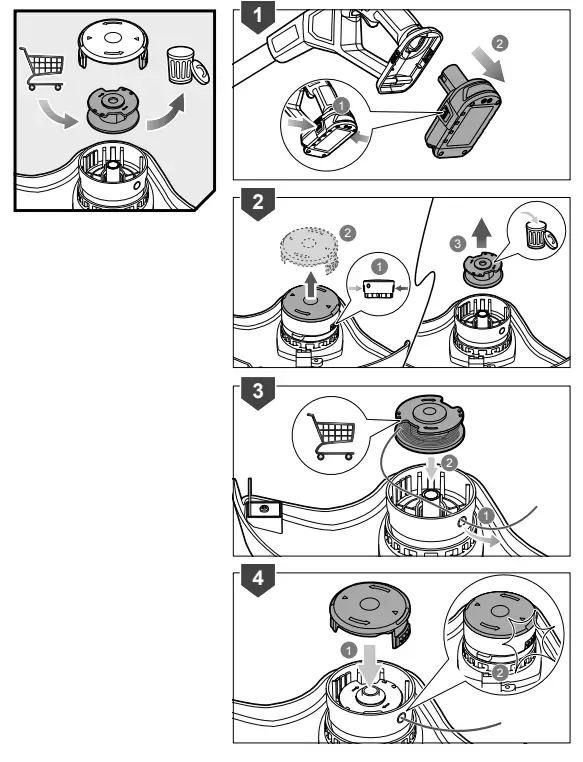 1
1
2
2
2
1
3
3
2
1
4
1
2