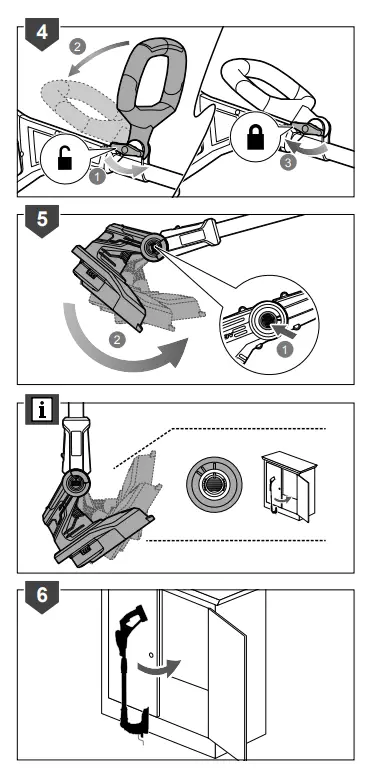 4
2
1
3
5
2
1
i
6