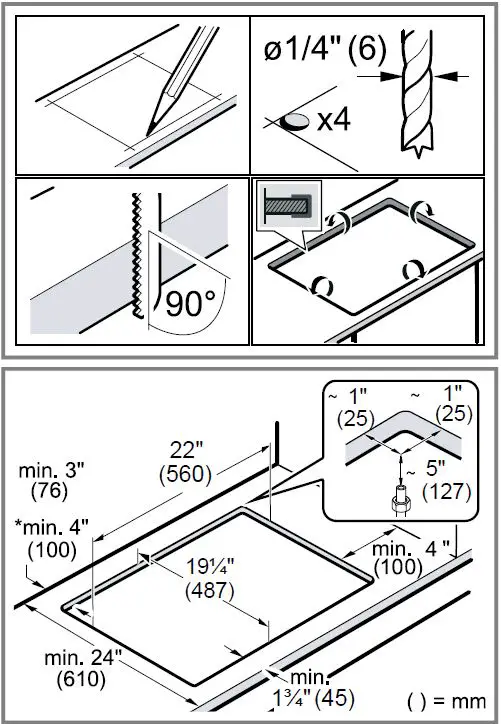 ø1/4" (6)

x4

90°

~ 1" (25)

~ 1" (25)

~ 5" (127)

22" (560)

min. 3" (76)

*min. 4" (100)

19¼" (487)

min. 4 " (100)

min. 24" (610)

min. 1¾" (45)

( ) = mm