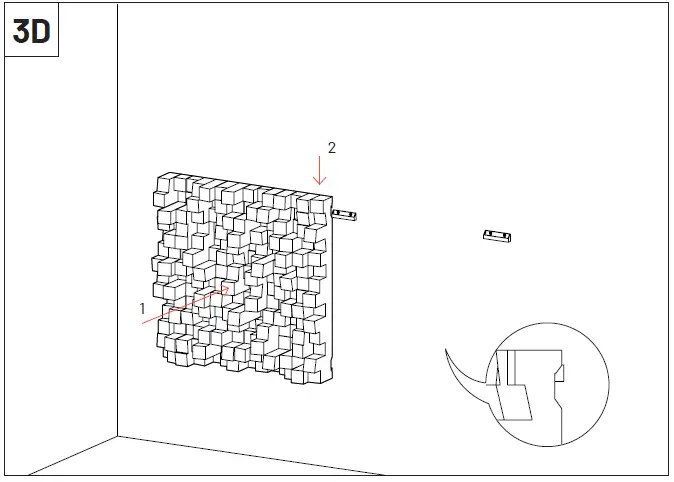 3D

2

1