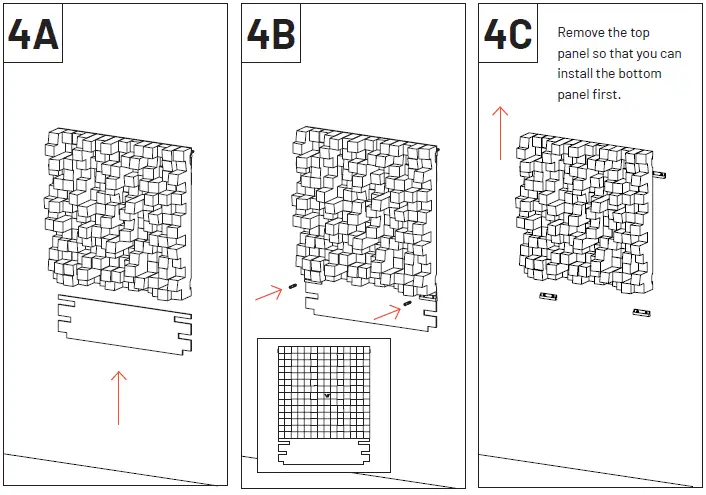 4A

4B

4C

Remove the top panel so that you can install the bottom panel first.