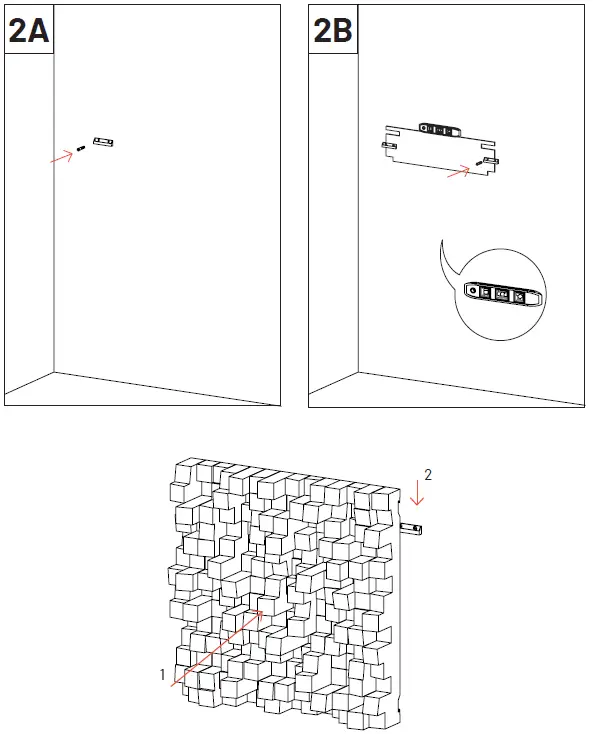 2A

2B

2

1