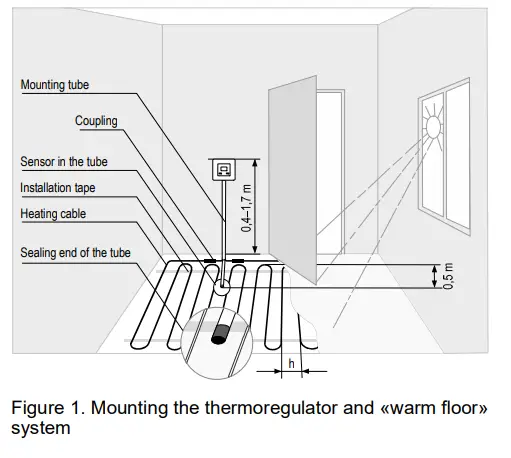 Mounting tube
Coupling
Sensor in the tube
Installation tape
Heating cable
Sealing end of the tube

0,4–1,7 m
0,5 m
h

Figure 1. Mounting the thermoregulator and «warm floor» system