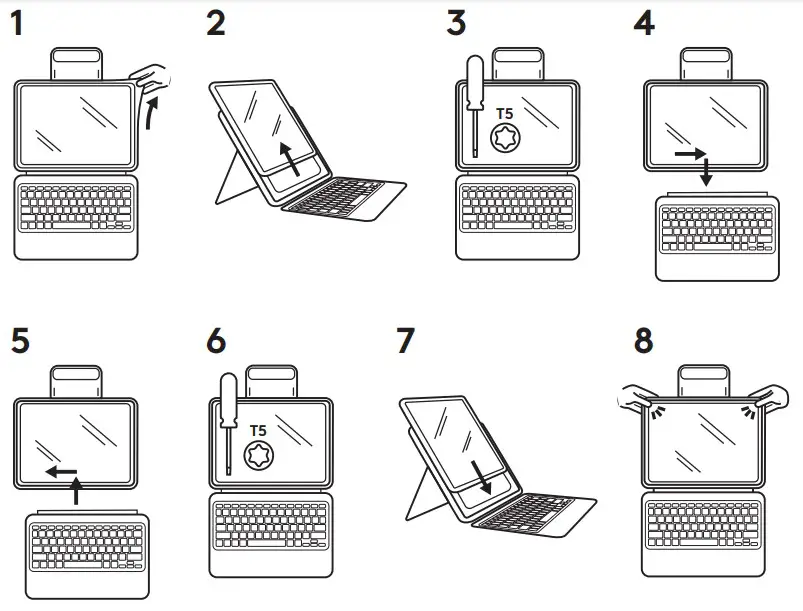 1

2

3

T5

4

5

6

T5

7

8