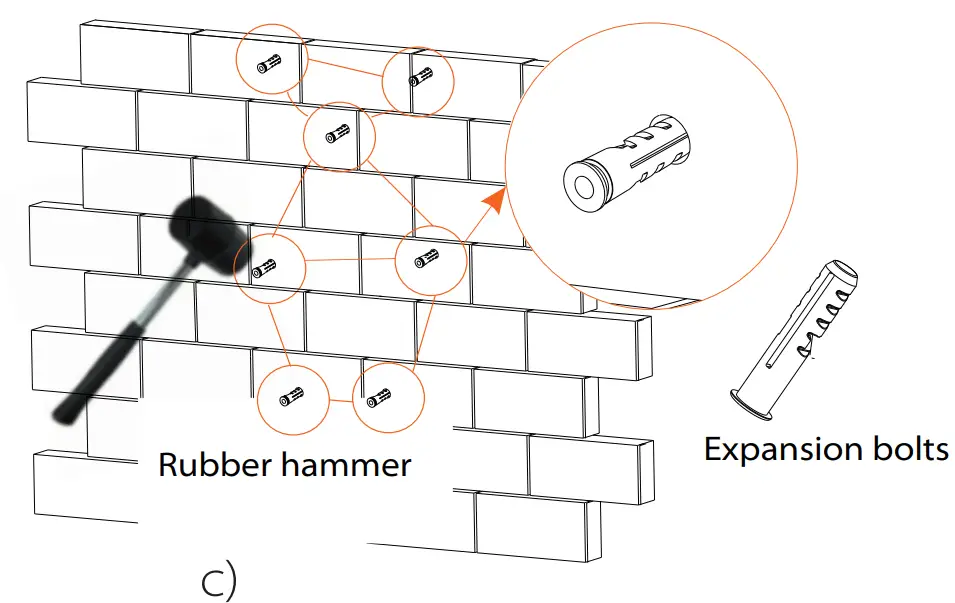 Rubber hammer

Expansion bolts

c)