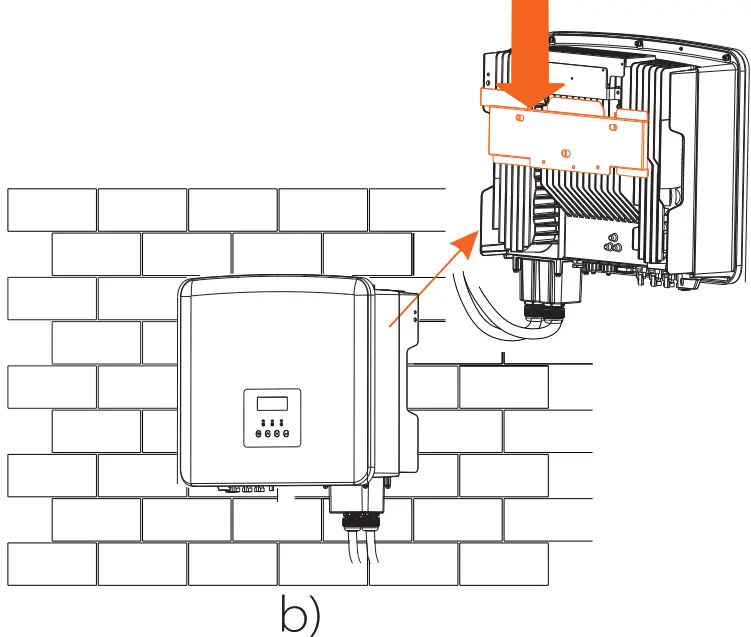 b)