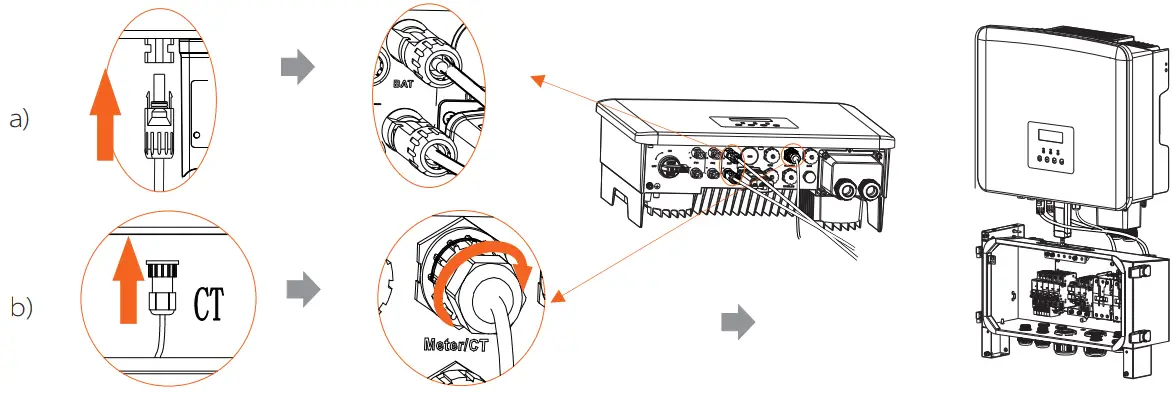 a)

BAT

b)

CT

Meter/CT