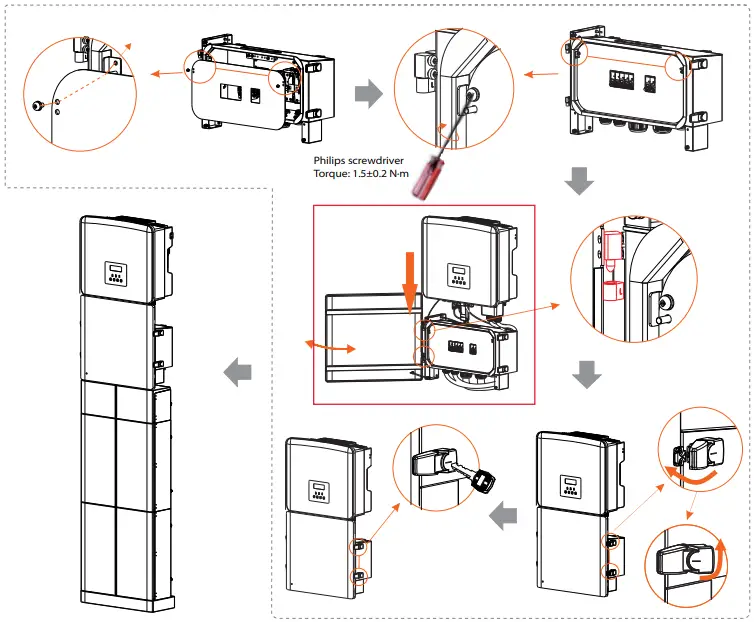 Philips screwdriver
Torque: 1.5±0.2 N·m