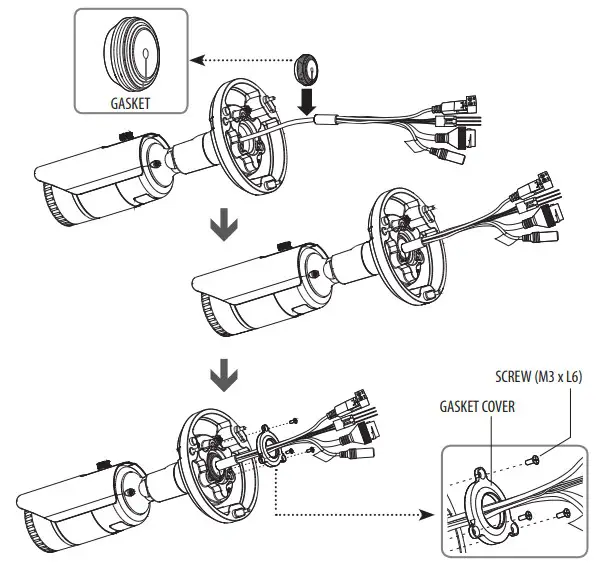 GASKET

SCREW (M3 x L6)

GASKET COVER