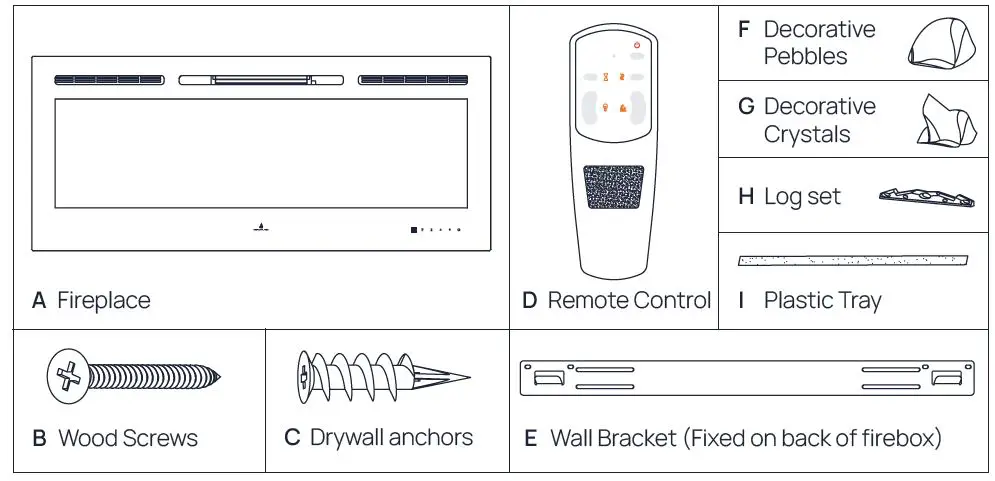 A Fireplace

D Remote Control

F Decorative Pebbles

G Decorative Crystals

H Log set

I Plastic Tray

B Wood Screws

C Drywall anchors

E Wall Bracket (Fixed on back of firebox)