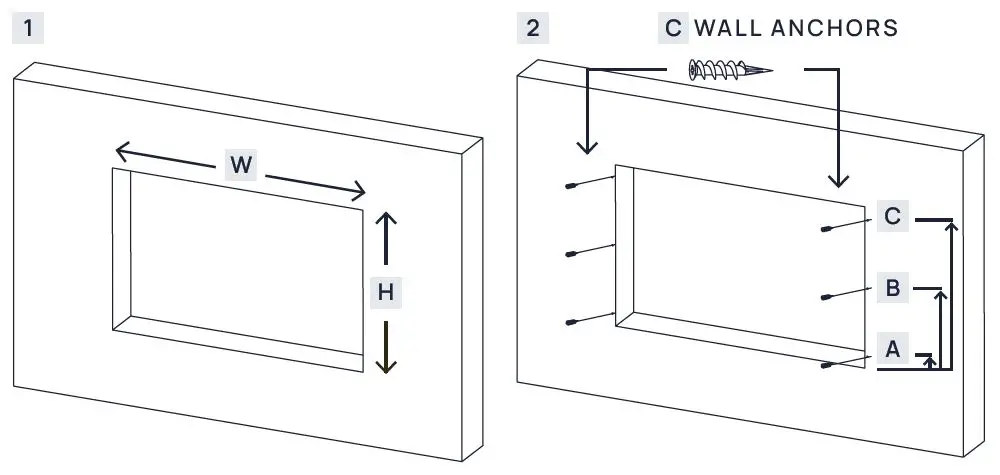 1

W

H

2

C WALL ANCHORS

C

B

A