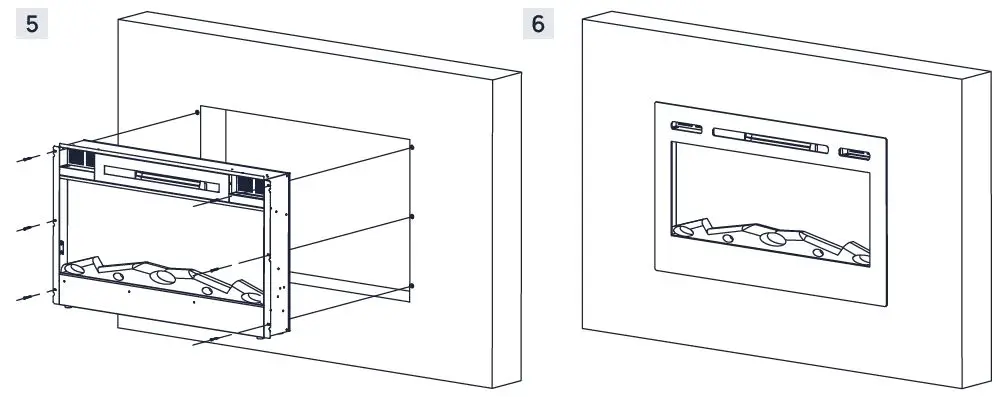 5

6