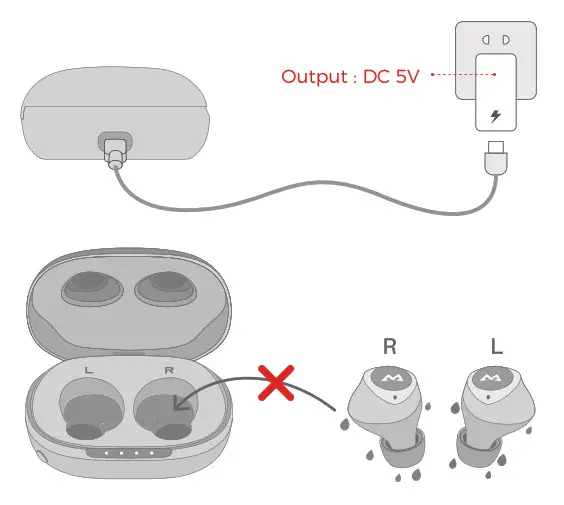 Output : DC 5V

L R

R L