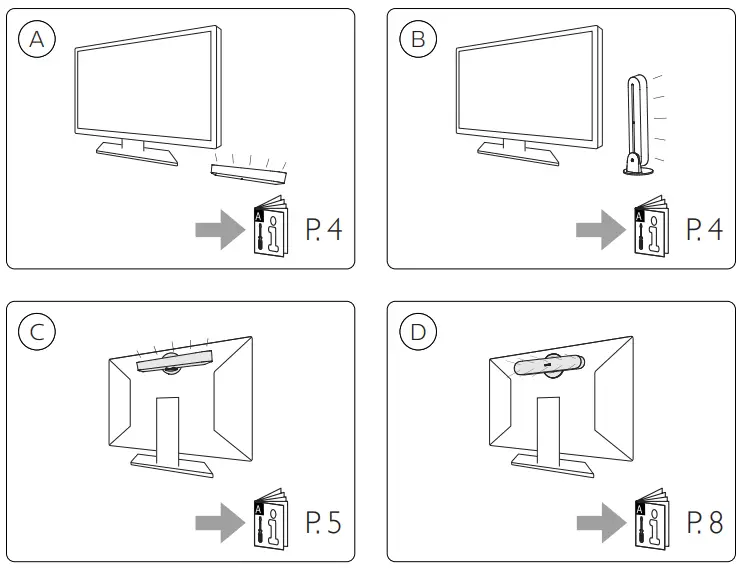 A

A

P. 4

B

A

P. 4

C

A

P. 5

D

A

P. 8