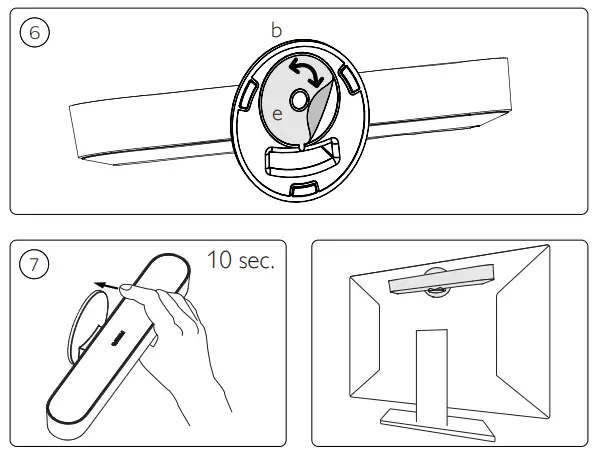 6

b

e

7

10 sec.