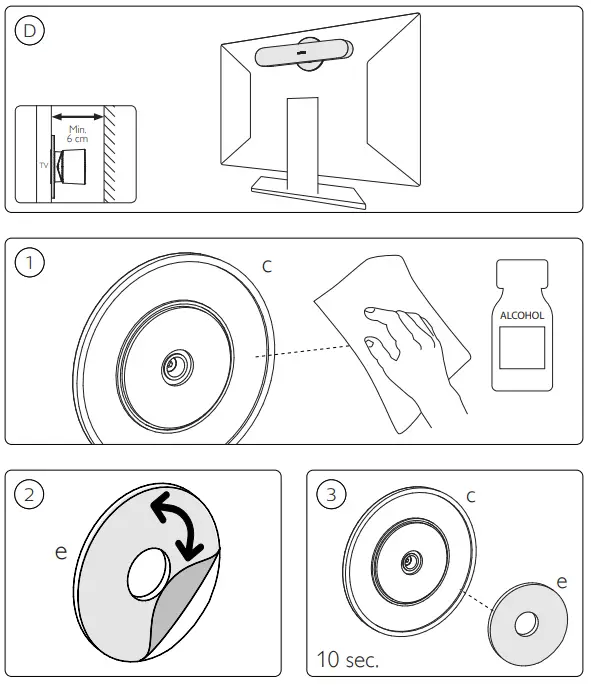 D

Min. 6 cm

TV

1

c

ALCOHOL

2

e

3

c

e

10 sec.