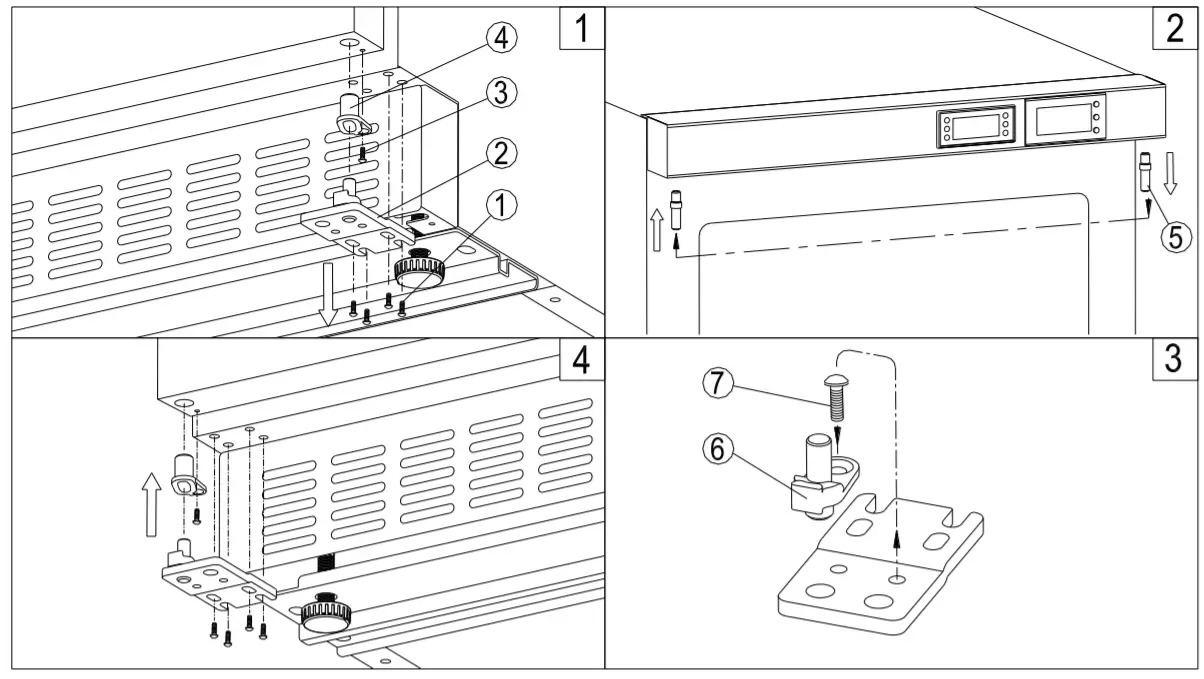 1
4
3
2
1

2
5

4

3
7
6