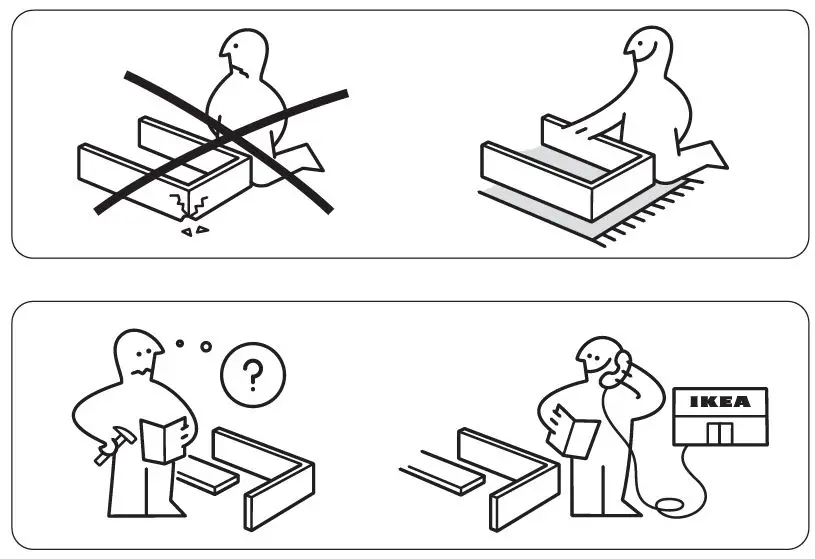 ?

IKEA