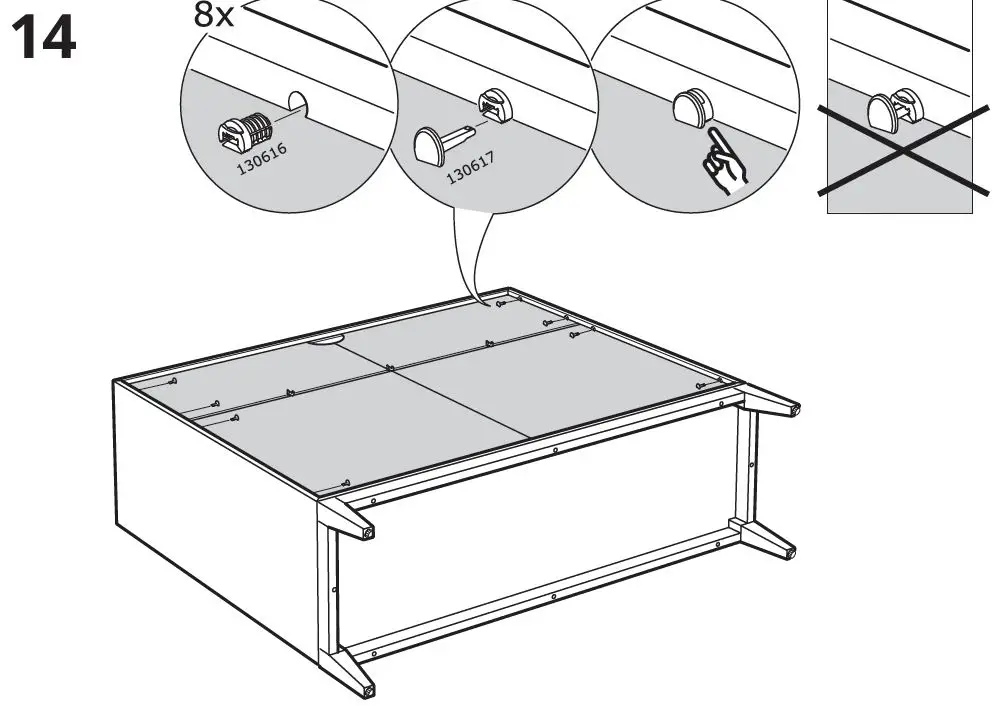 14

8x

130616

130617