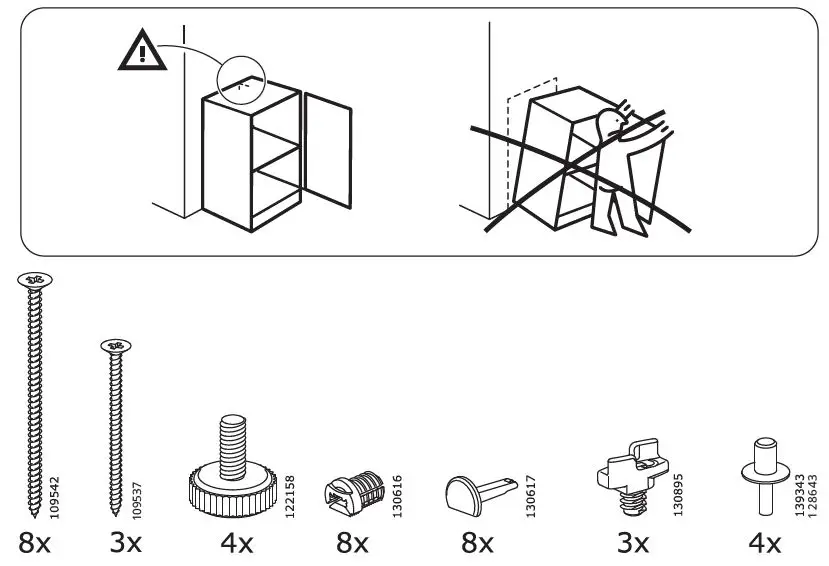 109542
8x

109537
3x

122158
4x

130616
8x

130617
8x

130895
3x

139343
1 28643
4x