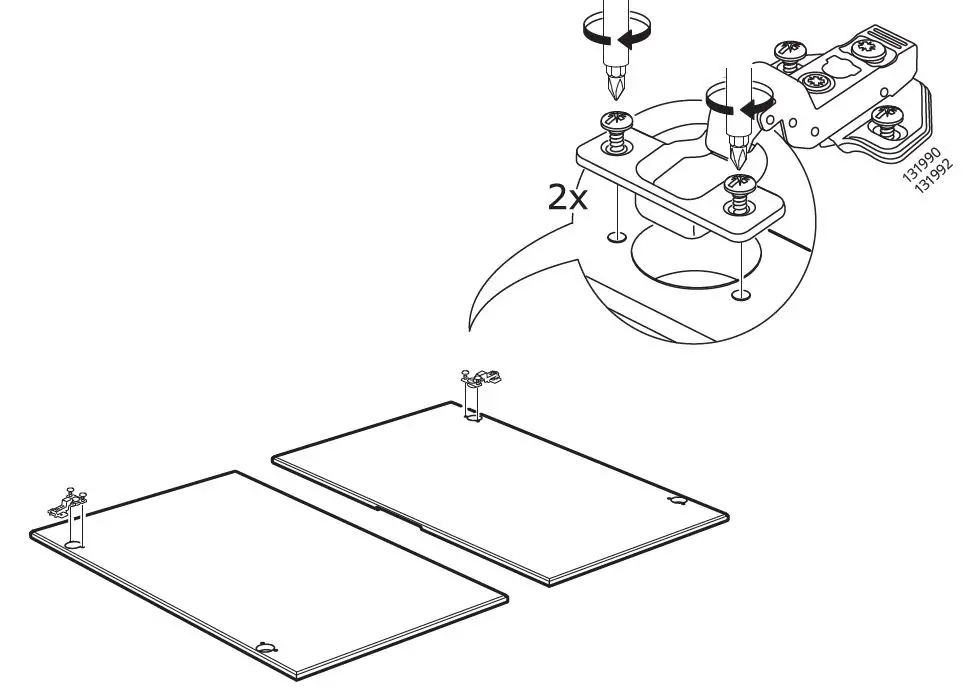 2x

131990
131992