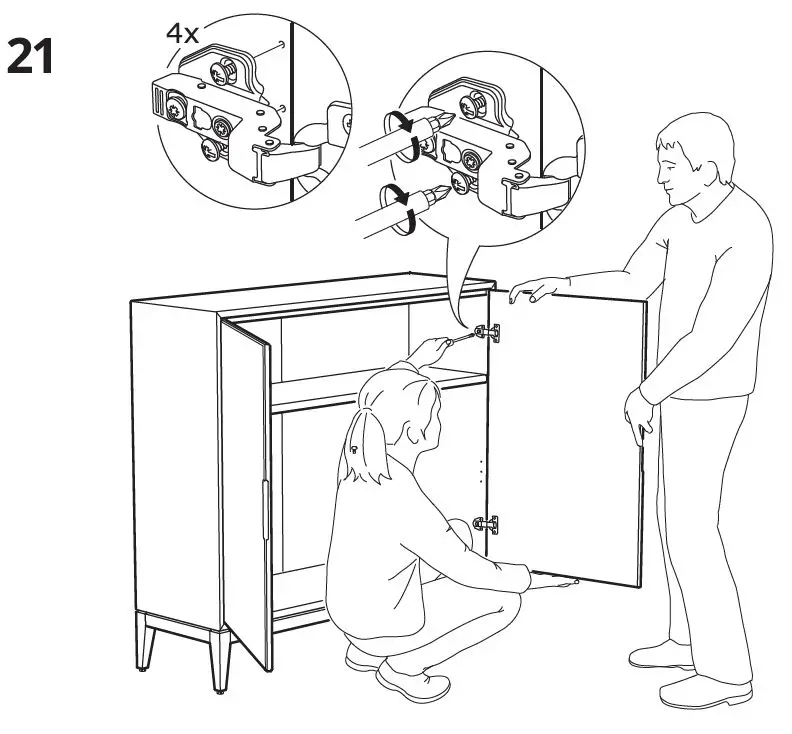 21

4x