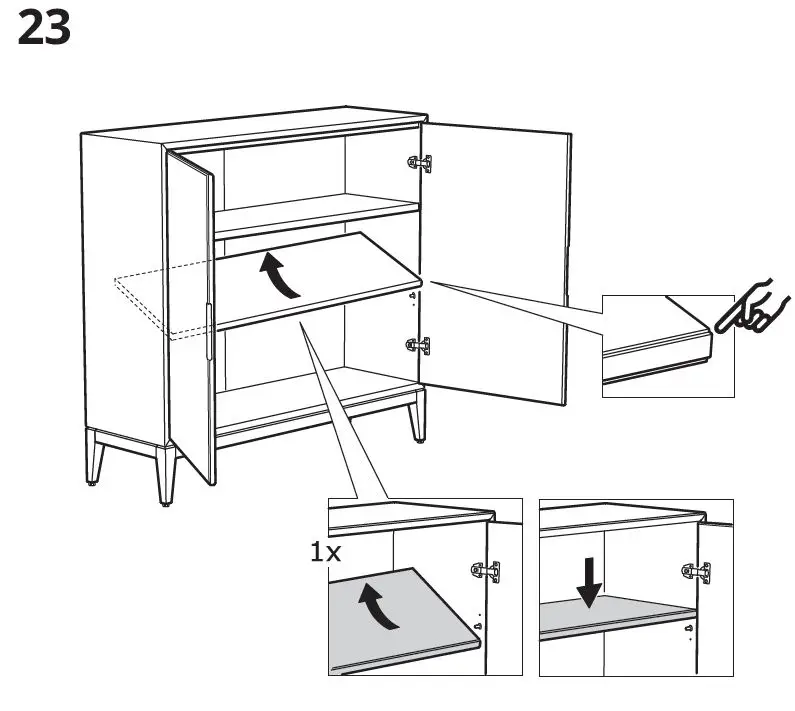 23

1x