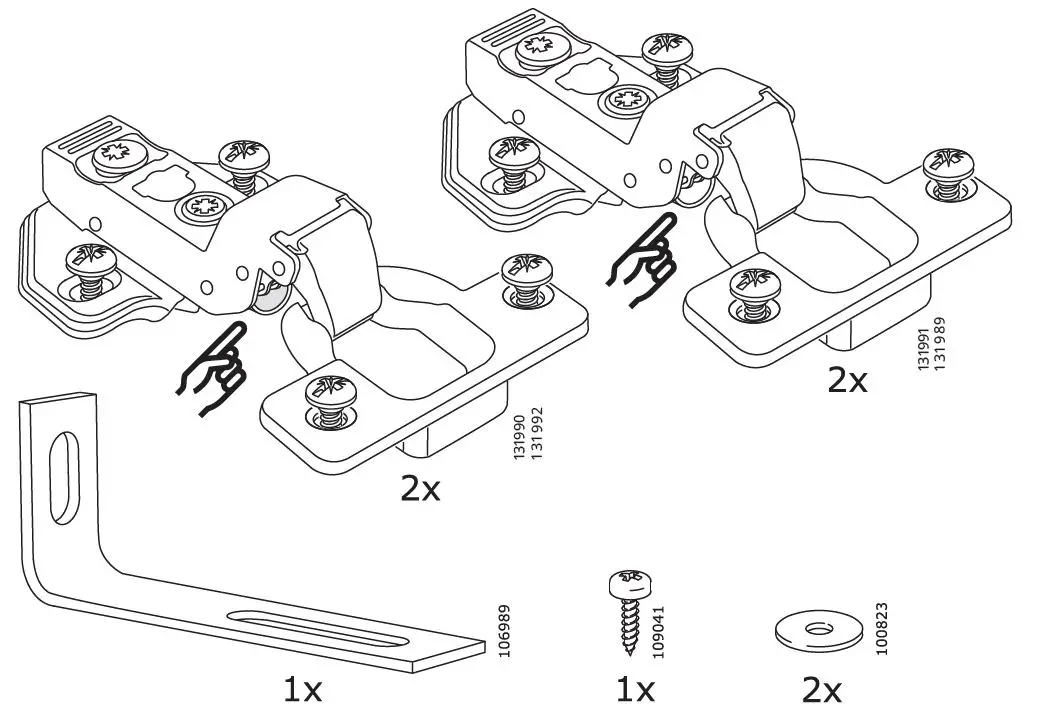 131991
131989

2x

131990
131992

2x

106989

1x

109041

1x

100823

2x