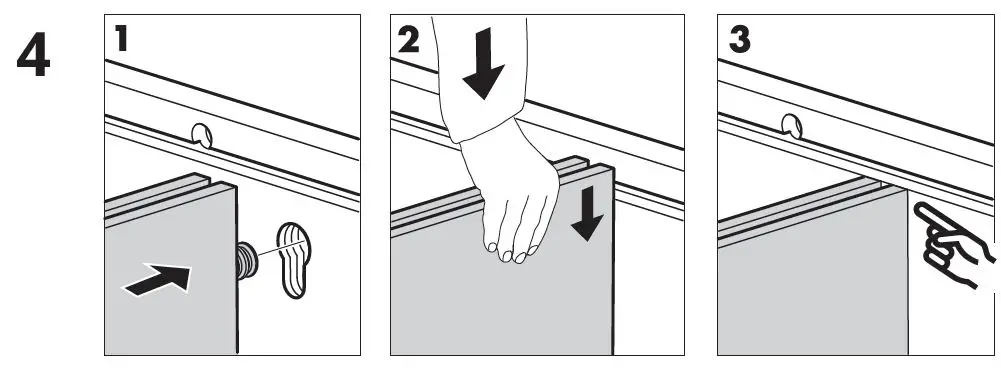 4
1
2
3