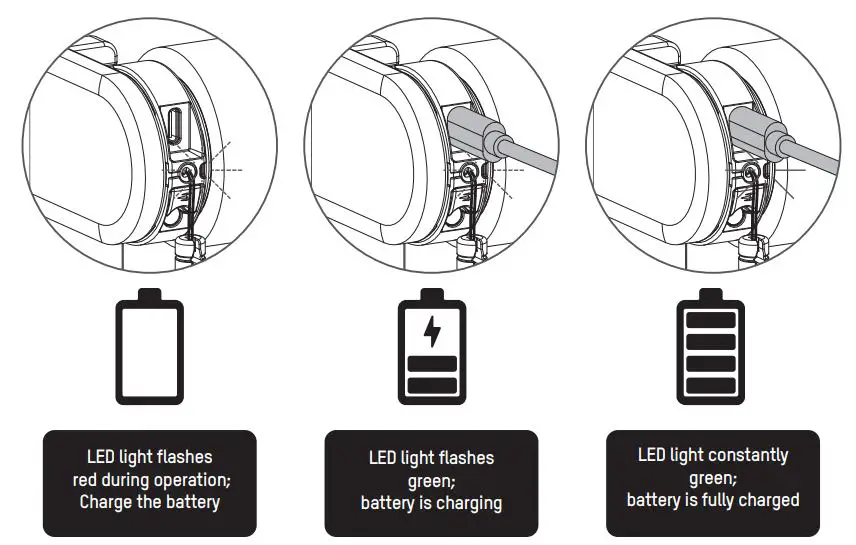 LED light flashes red during operation; Charge the battery

LED light flashes green; battery is charging

LED light constantly green; battery is fully charged