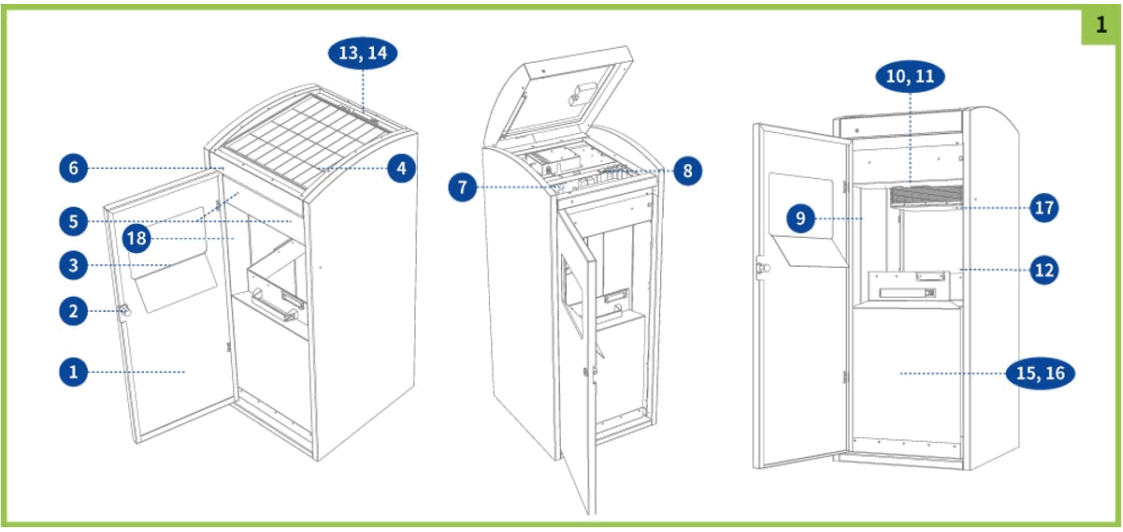 1

13, 14

6

4

5

18

3

2

1

7

8

10, 11

9

17

12

15, 16