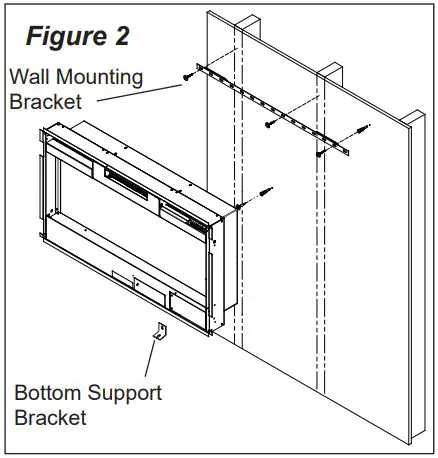 Figure 2

Wall Mounting Bracket

Bottom Support Bracket