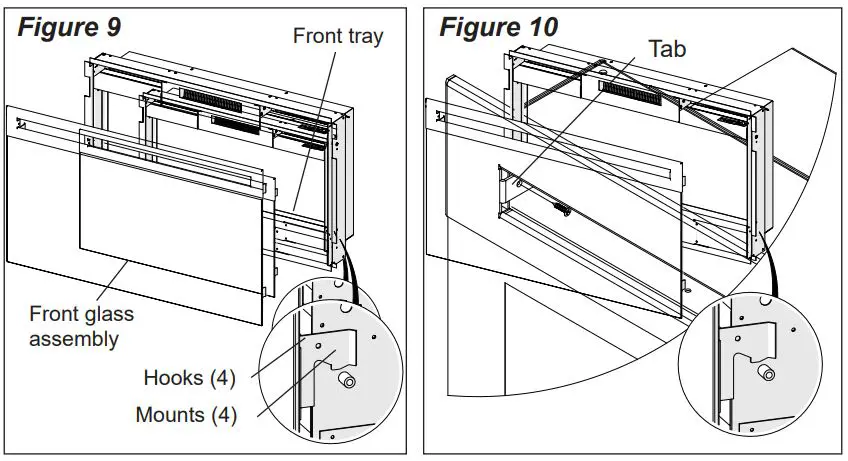 Figure 9

Front tray

Front glass assembly

Hooks (4)

Mounts (4)

Figure 10

Tab