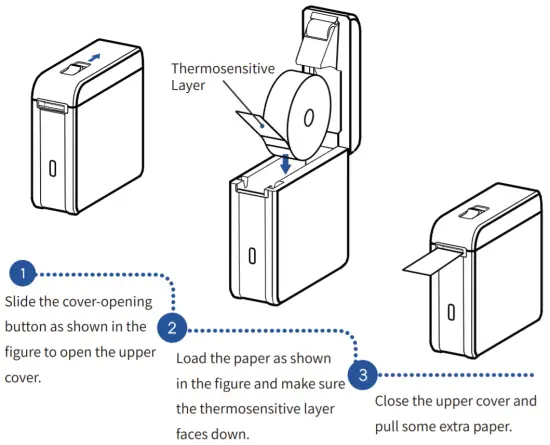 Thermosensitive Layer

1
Slide the cover-opening button as shown in the figure to open the upper cover.

2
Load the paper as shown in the figure and make sure the thermosensitive layer faces down.

3
Close the upper cover and pull some extra paper.