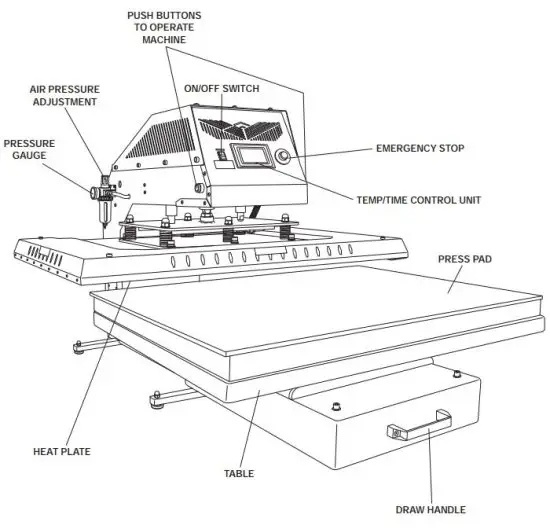 PUSH BUTTONS TO OPERATE MACHINE

AIR PRESSURE ADJUSTMENT

ON/OFF SWITCH

PRESSURE GAUGE

EMERGENCY STOP

TEMP/TIME CONTROL UNIT

PRESS PAD

HEAT PLATE

TABLE

DRAW HANDLE