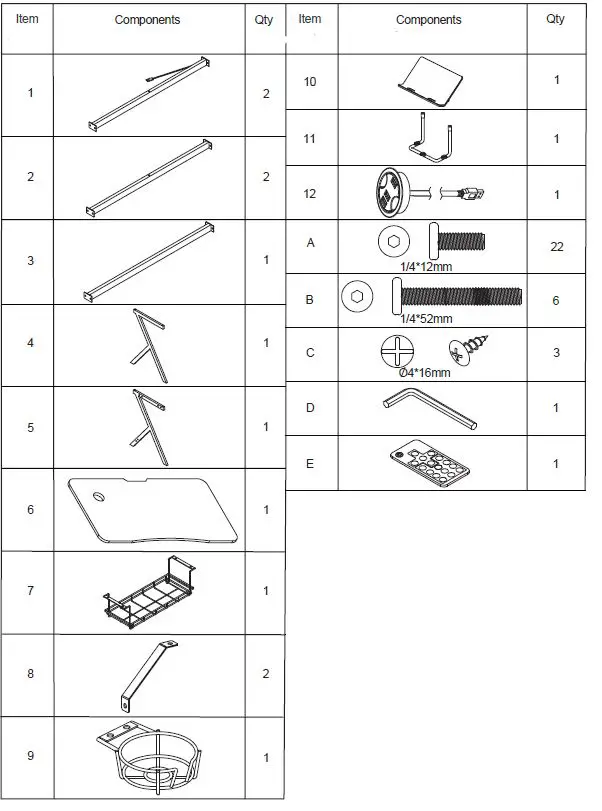 | Item | Components | Qty |
|---|---|---|
| 1 | | 2 |
| 2 | | 2 |
| 3 | | 1 |
| 4 | | 1 |
| 5 | | 1 |
| 6 | | 1 |
| 7 | | 1 |
| 8 | | 2 |
| 9 | | 1 |

| Item | Components | Qty |
|---|---|---|
| 10 | | 1 |
| 11 | | 1 |
| 12 | | 1 |
| A | 1/4*12mm | 22 |
| B | 1/4*52mm | 6 |
| C | Ø4*16mm | 3 |
| D | | 1 |
| E | | 1 |