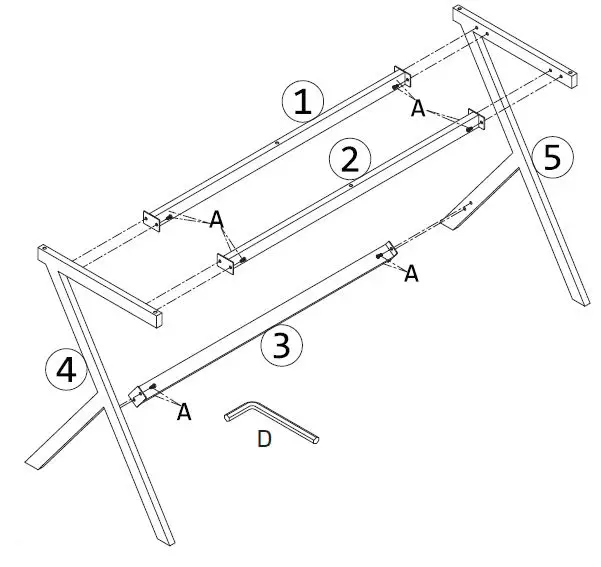 1
A
2
5
A
A
3
4
A
D