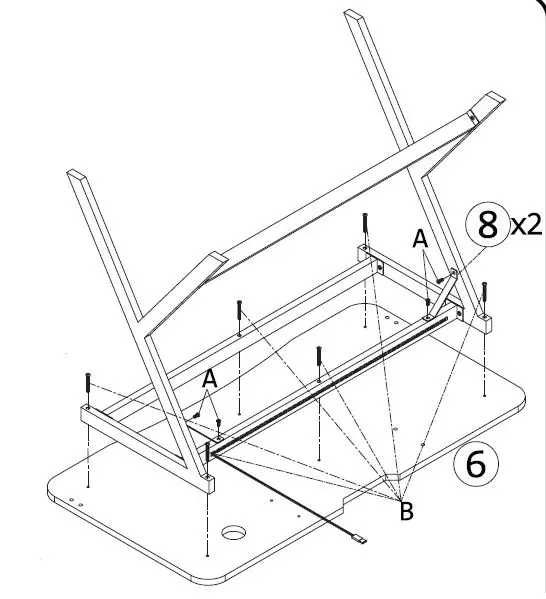 8 x2
A
A
6
B