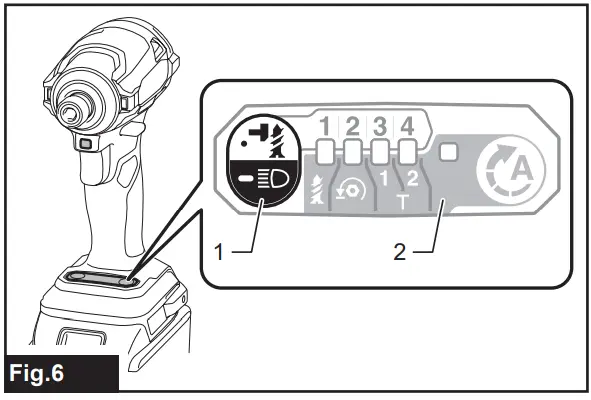 1 2 3 4

1 2
T

A

1

2

Fig.6