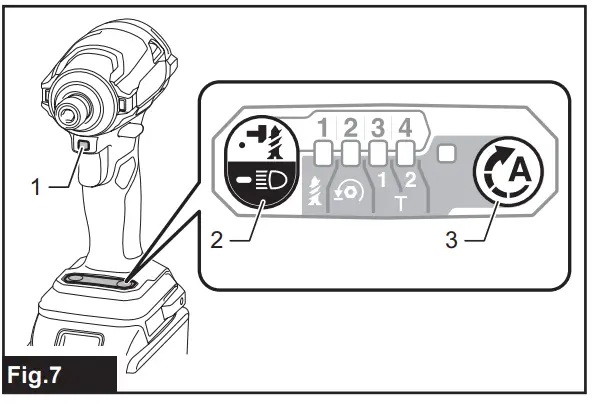 1

1 2 3 4

1 2
T

A

2

3

Fig.7