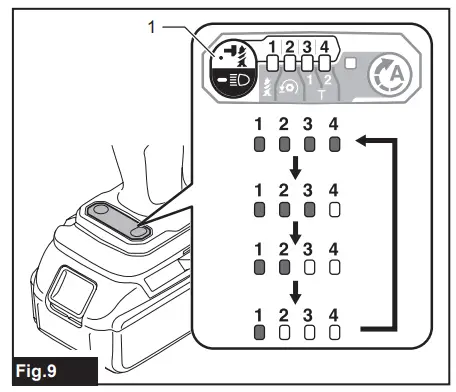 1

1 2 3 4

1 2

T

A

1 2 3 4

1 2 3 4

1 2 3 4

1 2 3 4

Fig.9