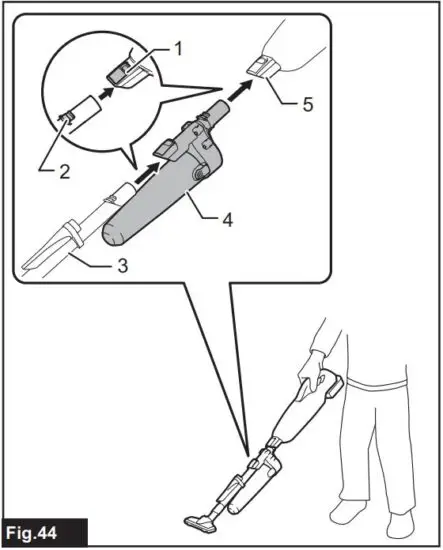 1
5
2
4
3
Fig.44