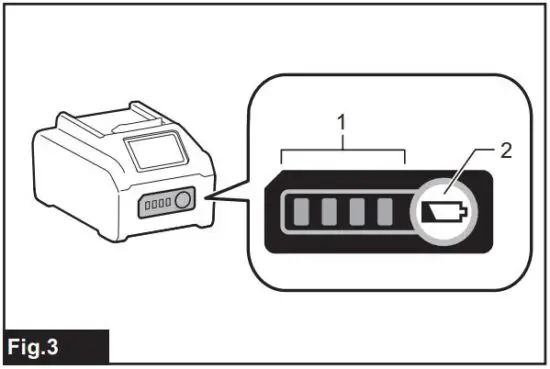 1

2

Fig.3