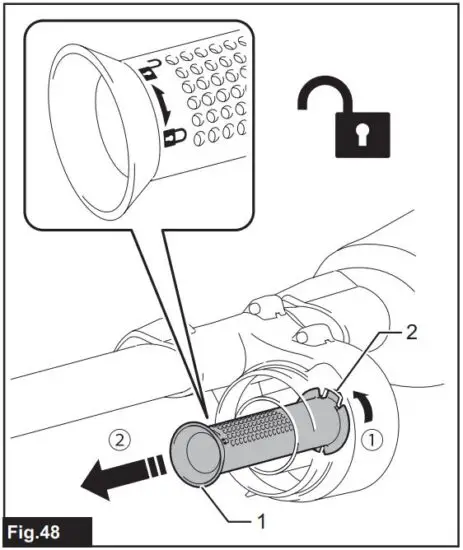 2
②
①
1
Fig.48