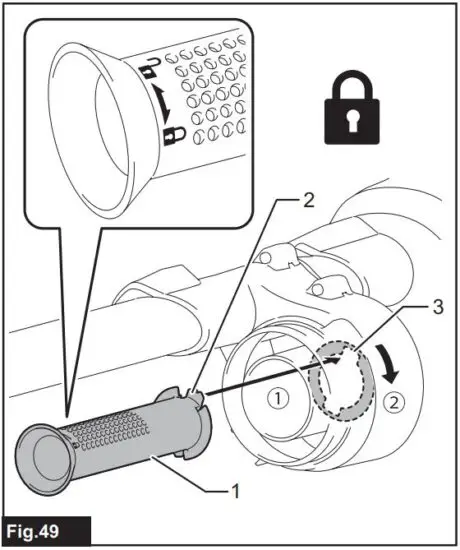 2
3
①
②
1
Fig.49