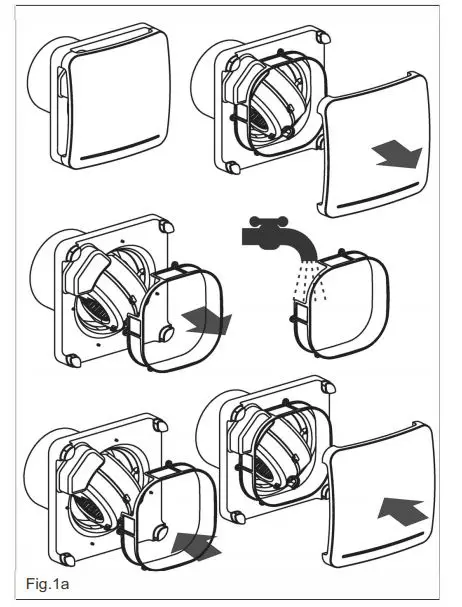 Fig.1a